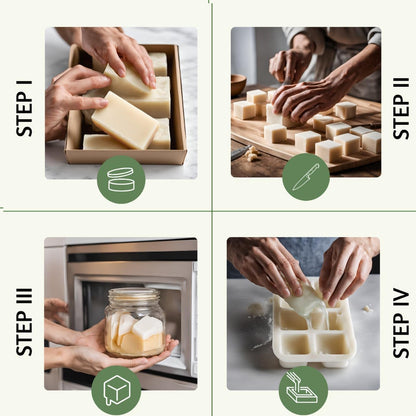 STEP I

STEP II

STEP III

STEP IV