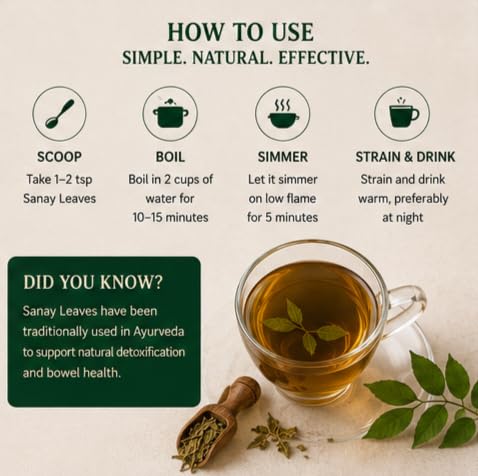 HOW TO USE
SIMPLE. NATURAL. EFFECTIVE.

SCOOP
Take 1–2 tsp Sanay Leaves

BOIL
Boil in 2 cups of water for 10–15 minutes

SIMMER
Let it simmer on low flame for 5 minutes

STRAIN & DRINK
Strain and drink warm, preferably at night

DID YOU KNOW?
Sanay Leaves have been traditionally used in Ayurveda to support natural detoxification and bowel health.