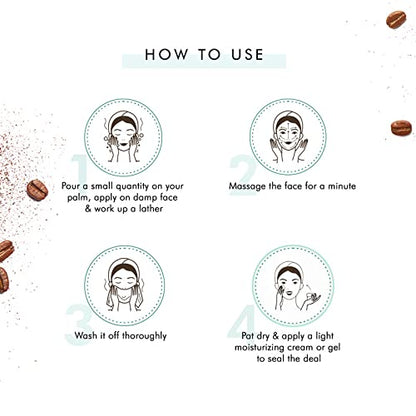 HOW TO USE

1
Pour a small quantity on your palm, apply on damp face & work up a lather

2
Massage the face for a minute

3
Wash it off thoroughly

4
Pat dry & apply a light moisturizing cream or gel to seal the deal