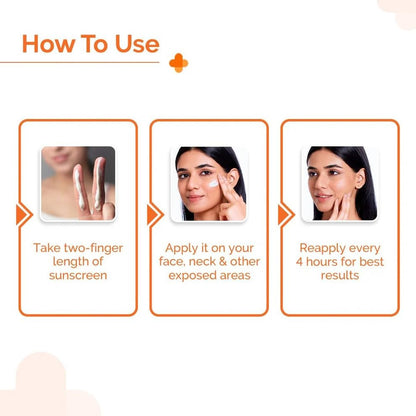 How To Use

Take two-finger length of sunscreen

Apply it on your face, neck & other exposed areas

Reapply every 4 hours for best results